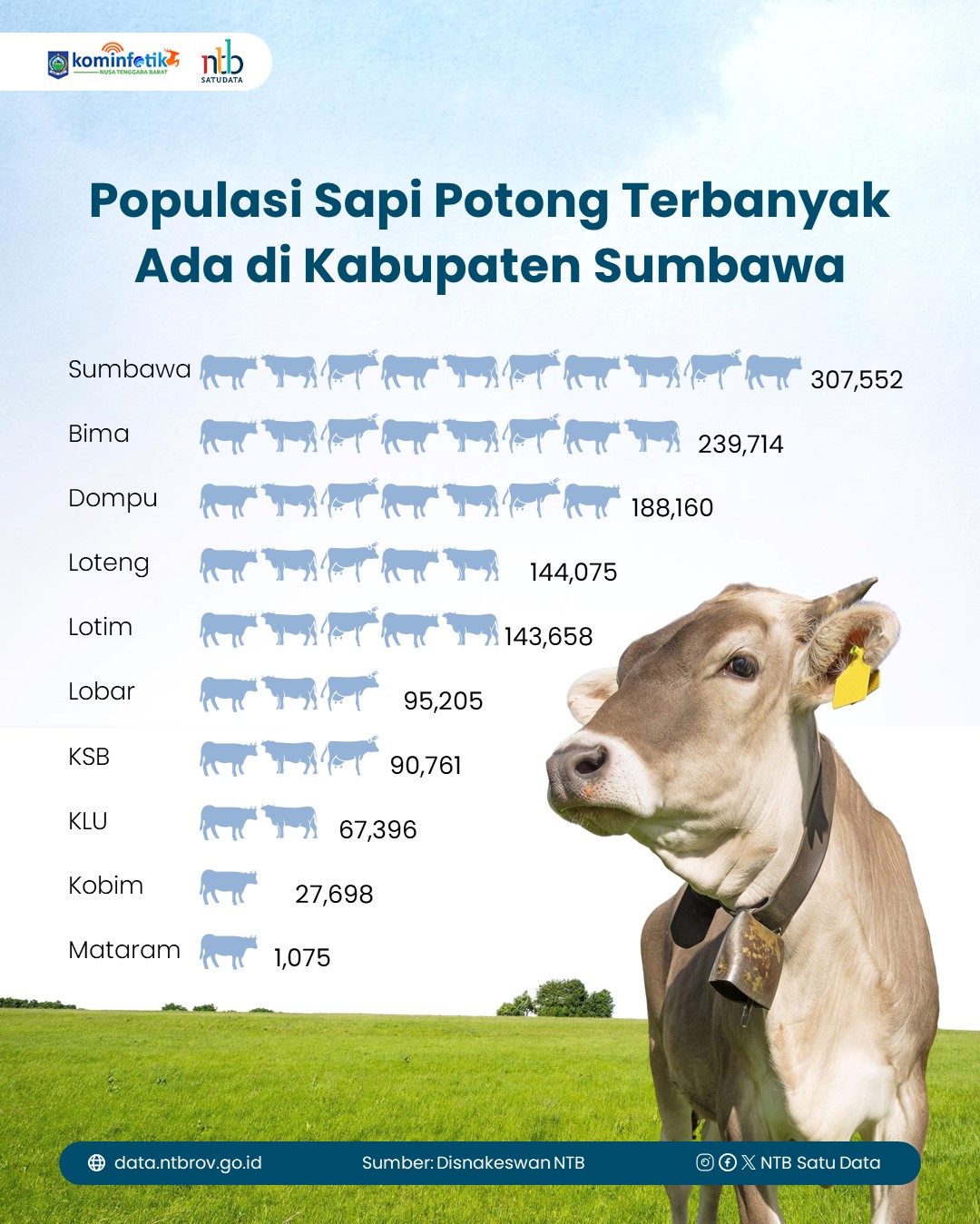 kominfotik
NUSA TENGGARA BARAT
ntb
SATUDATA

Populasi Sapi Potong Terbanyak Ada di Kabupaten Sumbawa

Sumbawa 307,552
Bima 239,714
Dompu 188,160
Loteng 144,075
Lotim 143,658
Lobar 95,205
KSB 90,761
KLU 67,396
Kobim 27,698
Mataram 1,075

data.ntbrov.go.id
Sumber: Disnakeswan NTB
NTB Satu Data